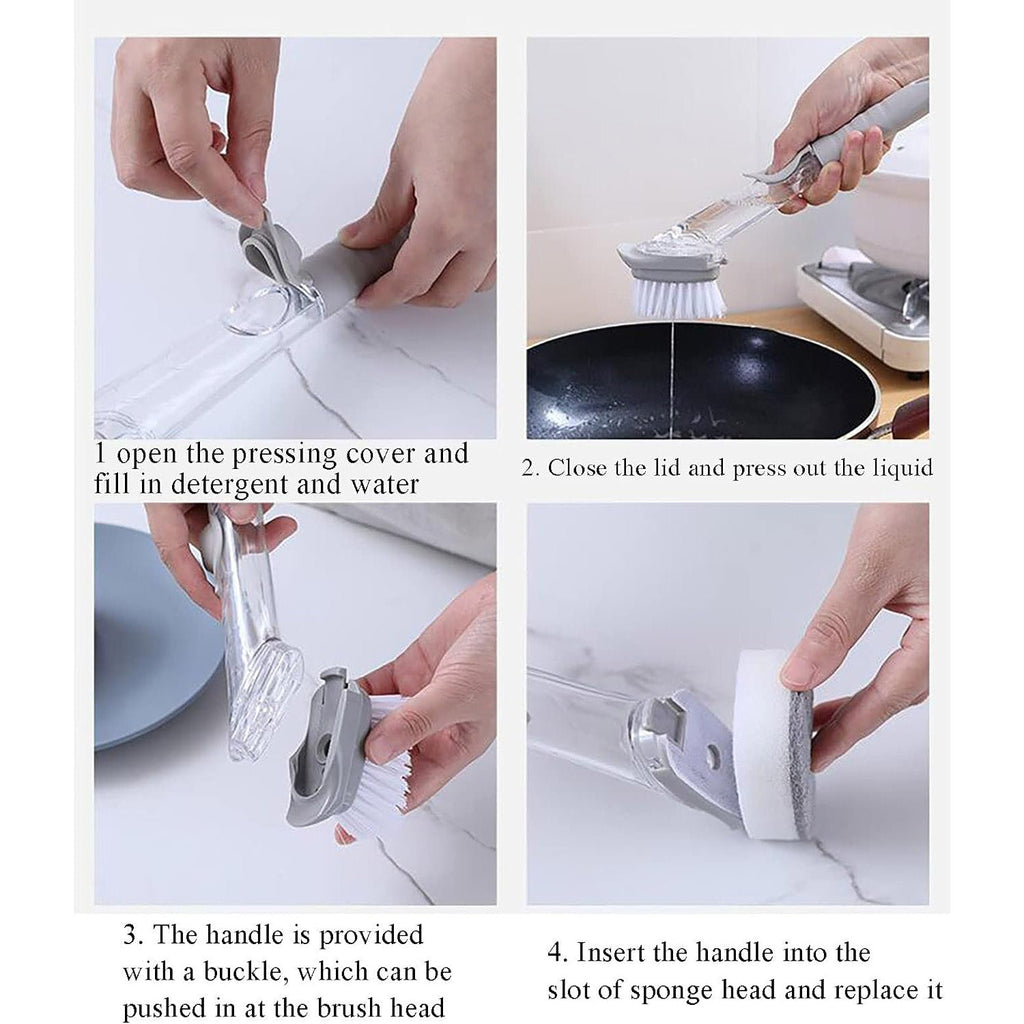 1 open the pressing cover and fill in detergent and water

2. Close the lid and press out the liquid

3. The handle is provided with a buckle, which can be pushed in at the brush head

4. Insert the handle into the slot of sponge head and replace it